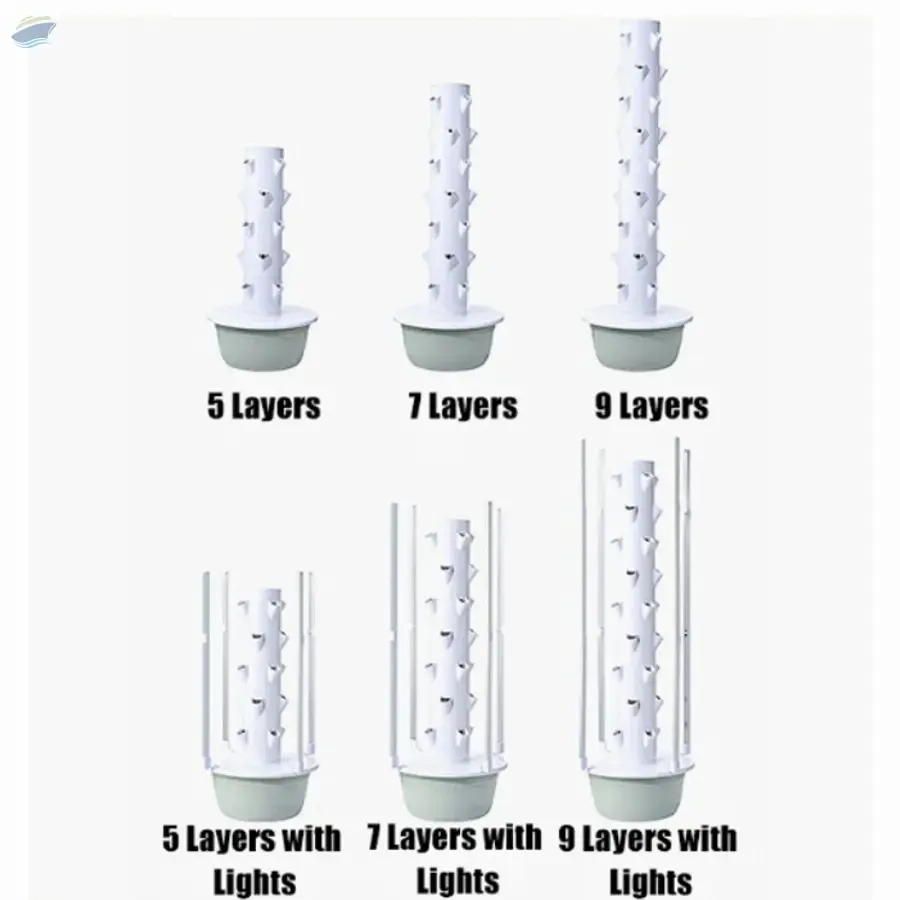 5 Layers

7 Layers

9 Layers

5 Layers with Lights

7 Layers with Lights

9 Layers with Lights