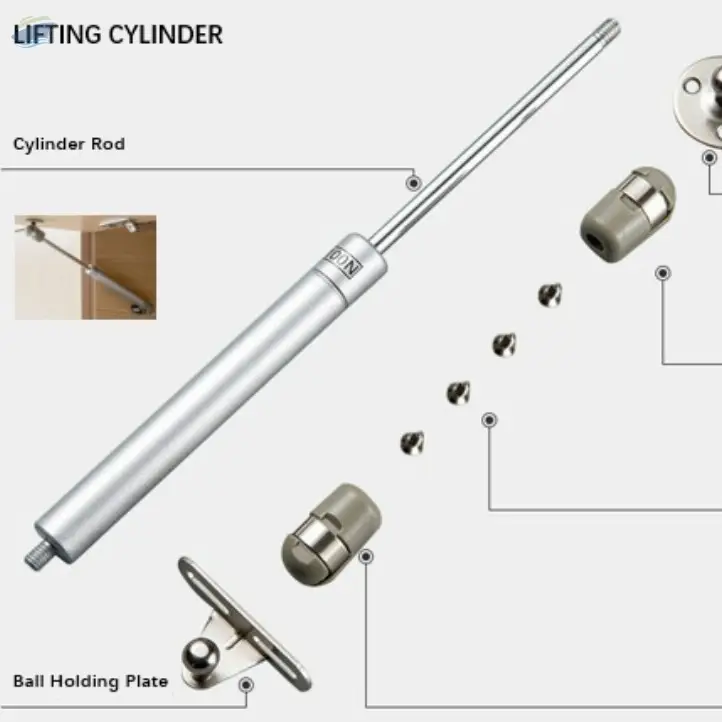 LIFTING CYLINDER

Cylinder Rod

100N

Ball Holding Plate